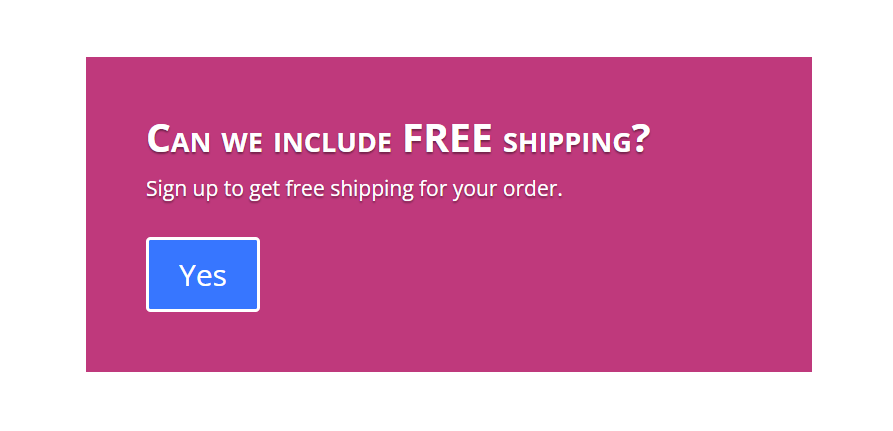 Can we include FREE shipping?

Sign up to get free shipping for your order.

Yes